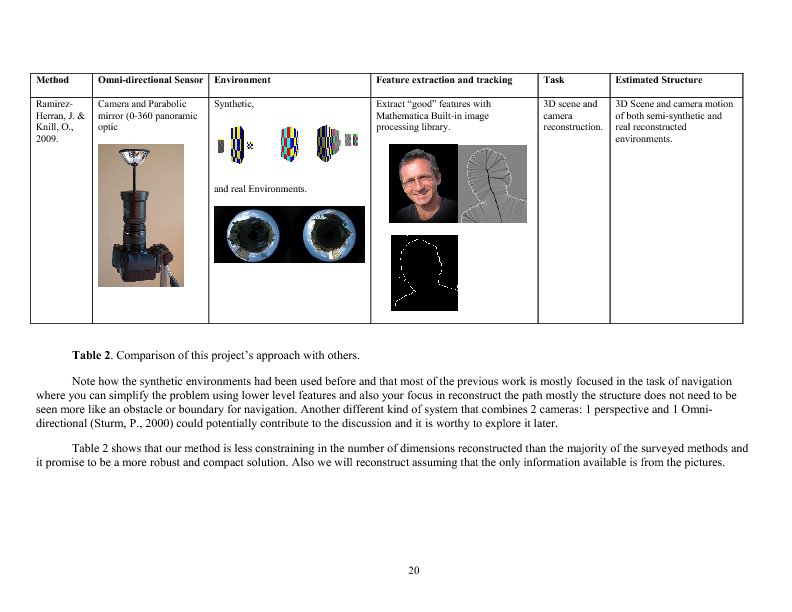 | Method | Omni-directional Sensor | Environment | Feature extraction and tracking | Task | Estimated Structure |
|---|---|---|---|---|---|
| Ramirez-Herran, J. & Knill, O., 2009. | Camera and Parabolic mirror (0-360 panoramic optic | Synthetic, and real Environments. | Extract "good" features with Mathematica Built-in image processing library. | 3D scene and camera reconstruction. | 3D Scene and camera motion of both semi-synthetic and real reconstructed environments. |

**Table 2**. Comparison of this project's approach with others.

Note how the synthetic environments had been used before and that most of the previous work is mostly focused in the task of navigation where you can simplify the problem using lower level features and also your focus in reconstruct the path mostly the structure does not need to be seen more like an obstacle or boundary for navigation. Another different kind of system that combines 2 cameras: 1 perspective and 1 Omni-directional (Sturm, P., 2000) could potentially contribute to the discussion and it is worthy to explore it later.

Table 2 shows that our method is less constraining in the number of dimensions reconstructed than the majority of the surveyed methods and it promise to be a more robust and compact solution. Also we will reconstruct assuming that the only information available is from the pictures.

20